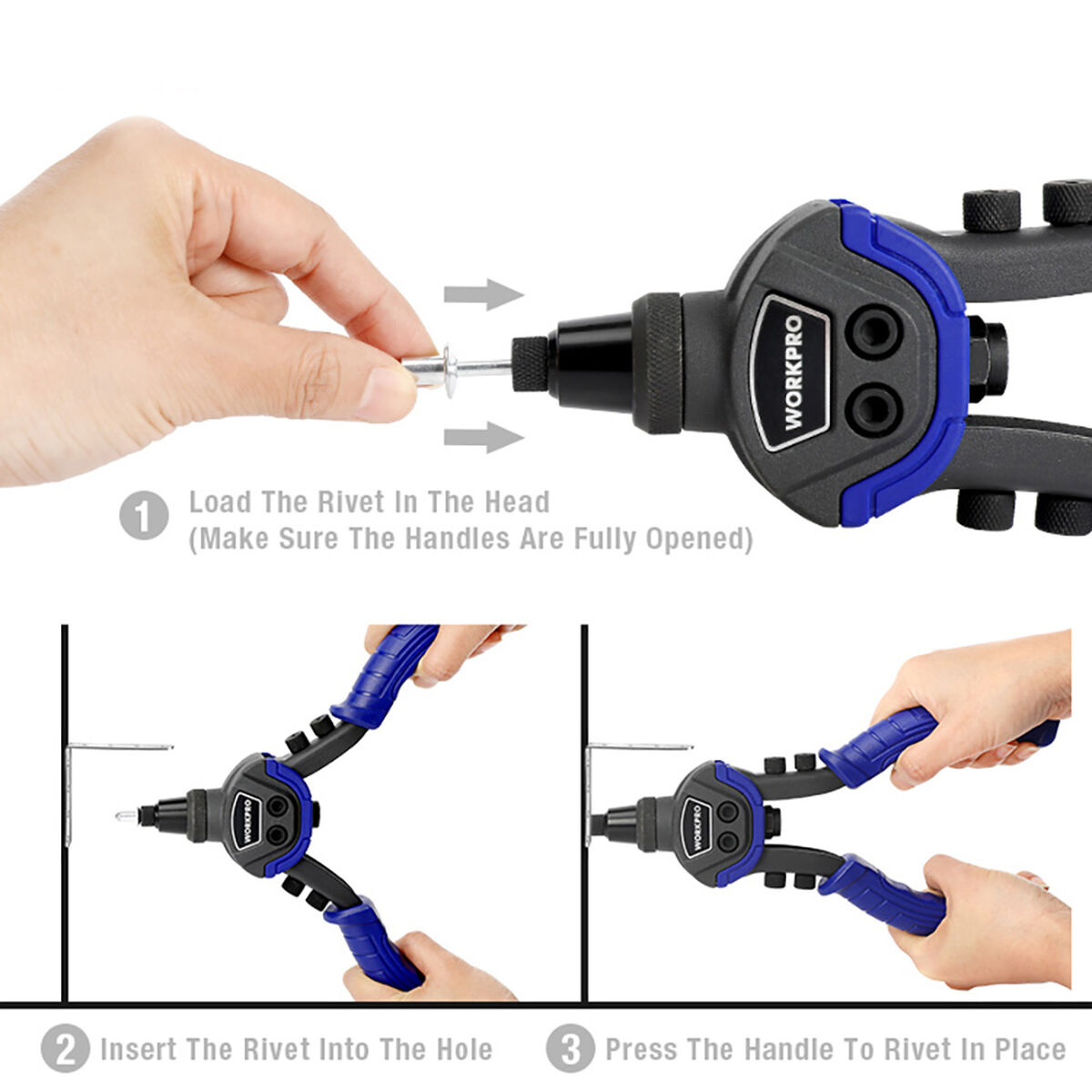 WORKPRO

1 Load The Rivet In The Head
(Make Sure The Handles Are Fully Opened)

WORKPRO

WORKPRO

2 Insert The Rivet Into The Hole

3 Press The Handle To Rivet In Place